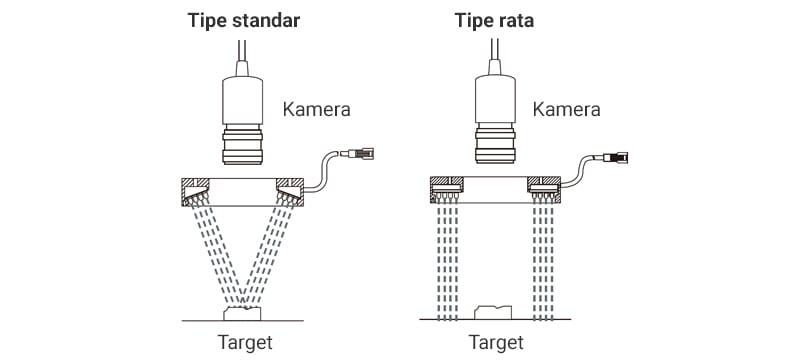 Tipe standar

Kamera

Target

Tipe rata

Kamera

Target